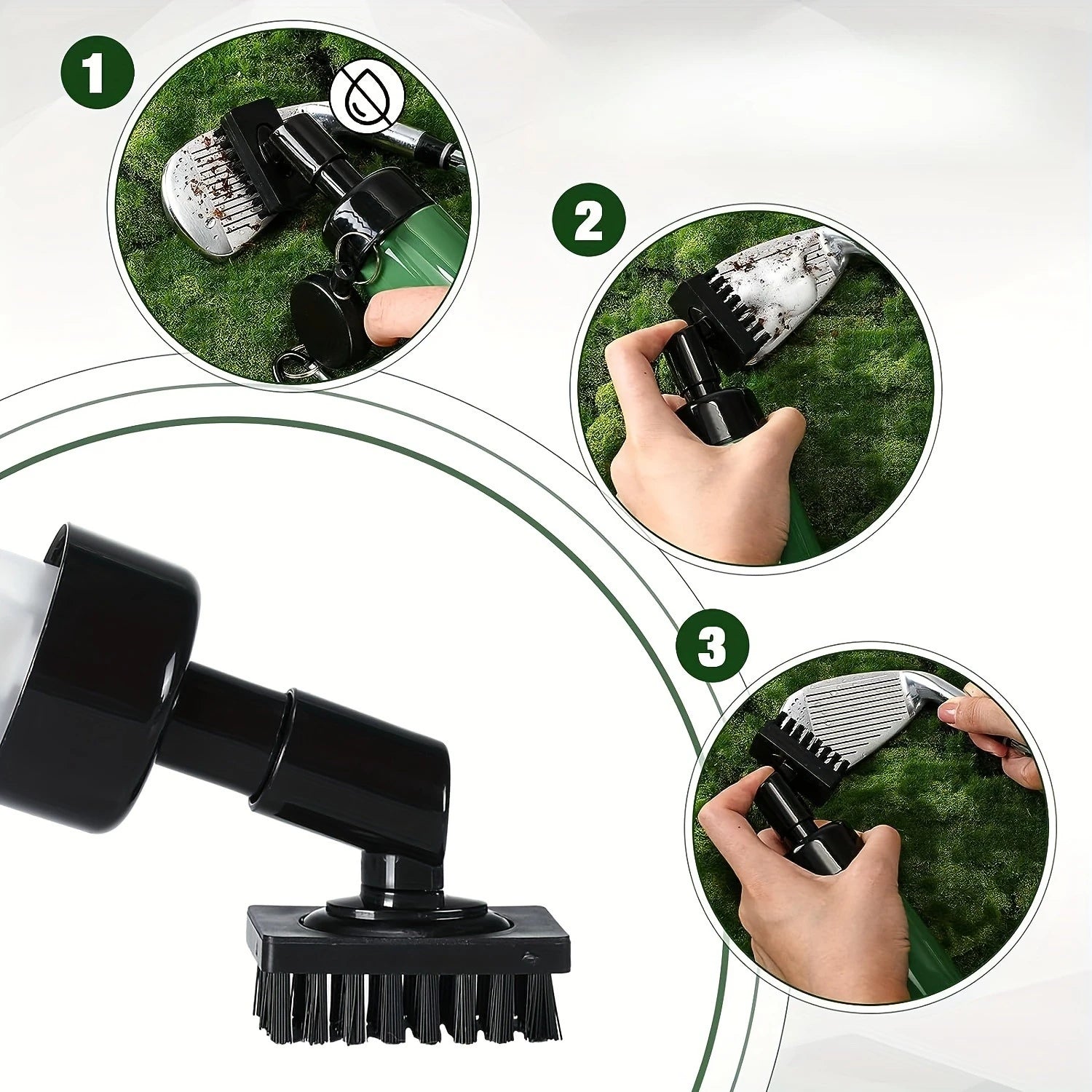 1

2

3